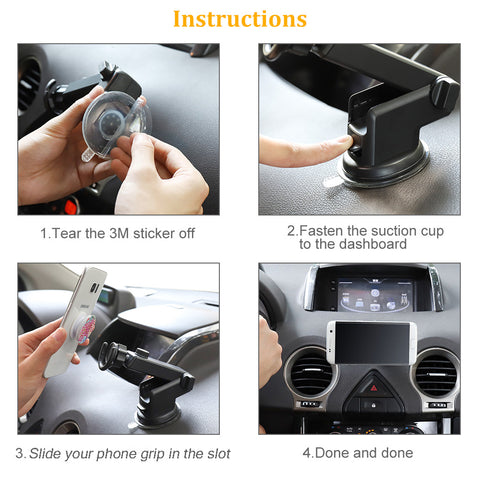 Instructions

1.Tear the 3M sticker off

2.Fasten the suction cup to the dashboard

3. Slide your phone grip in the slot

4.Done and done