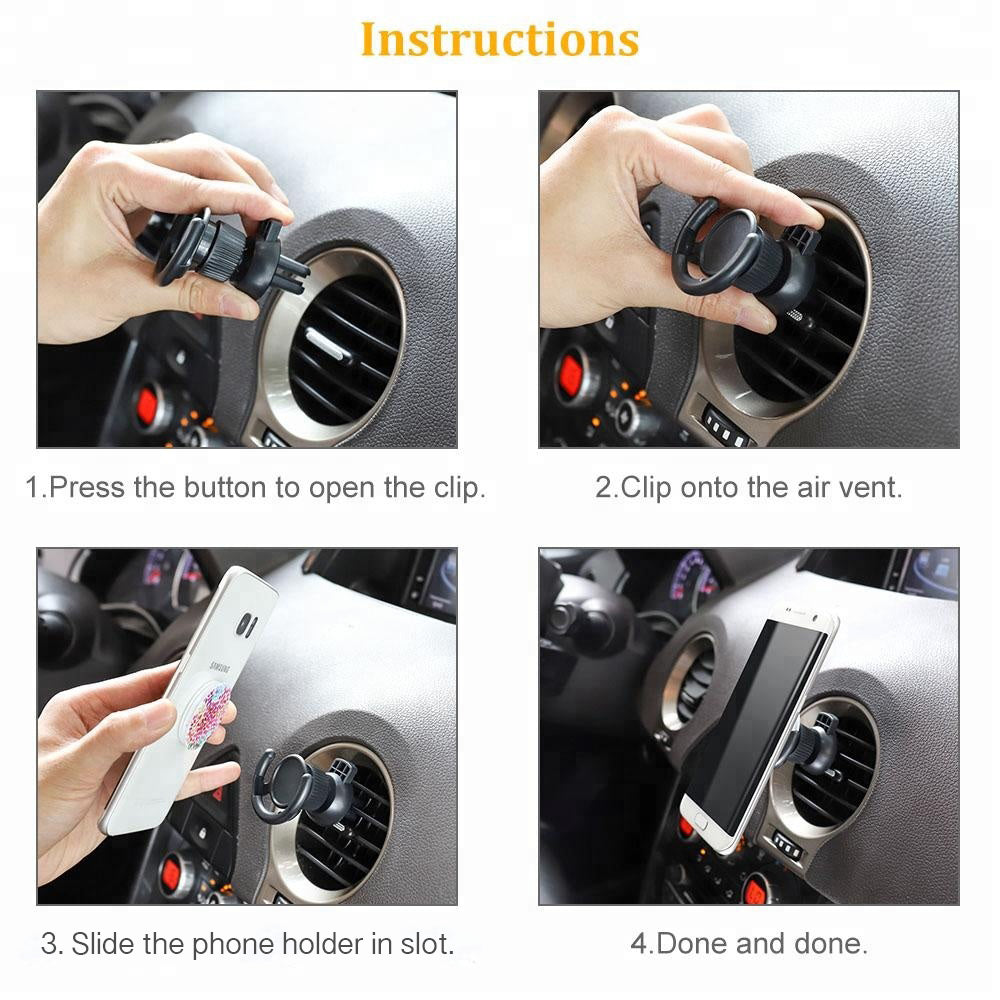 Instructions

1.Press the button to open the clip.

2.Clip onto the air vent.

SAMSUNG

3. Slide the phone holder in slot.

4.Done and done.